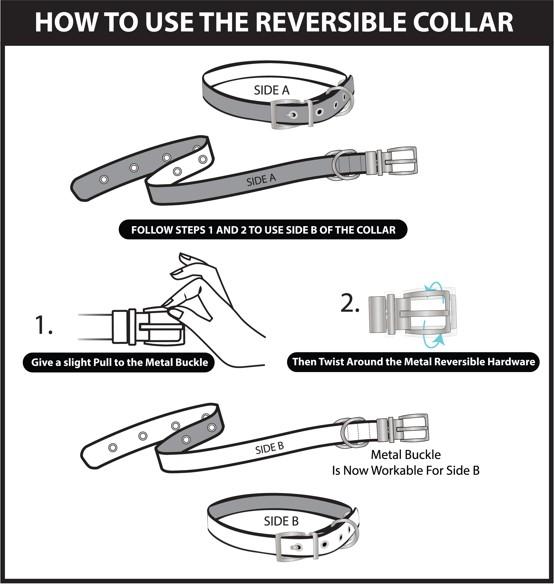 HOW TO USE THE REVERSIBLE COLLAR

SIDE A

SIDE A

FOLLOW STEPS 1 AND 2 TO USE SIDE B OF THE COLLAR

1.

Give a slight Pull to the Metal Buckle

2.

Then Twist Around the Metal Reversible Hardware

SIDE B

Metal Buckle
Is Now Workable For Side B

SIDE B